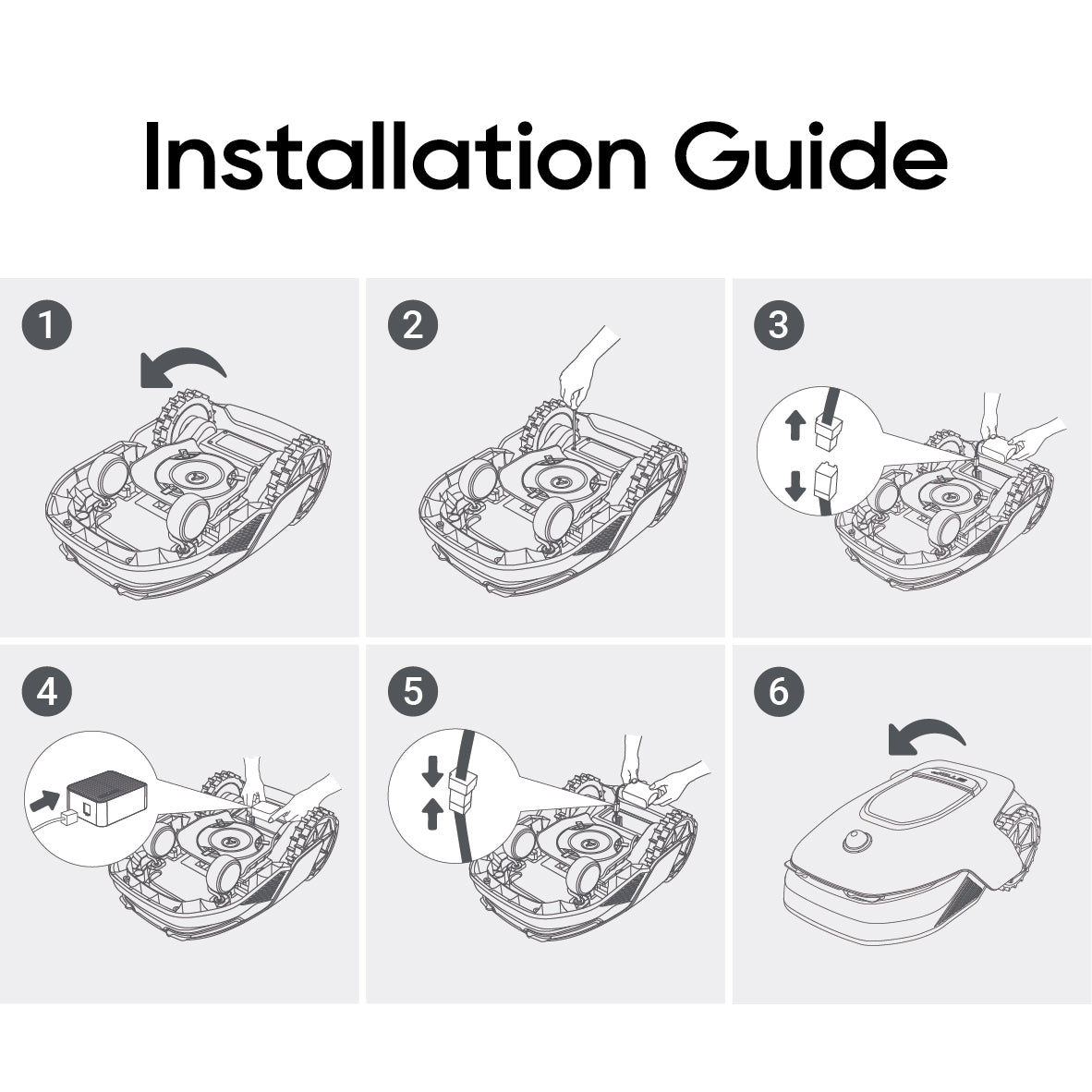 Installation Guide

1

2

3

4

5

6